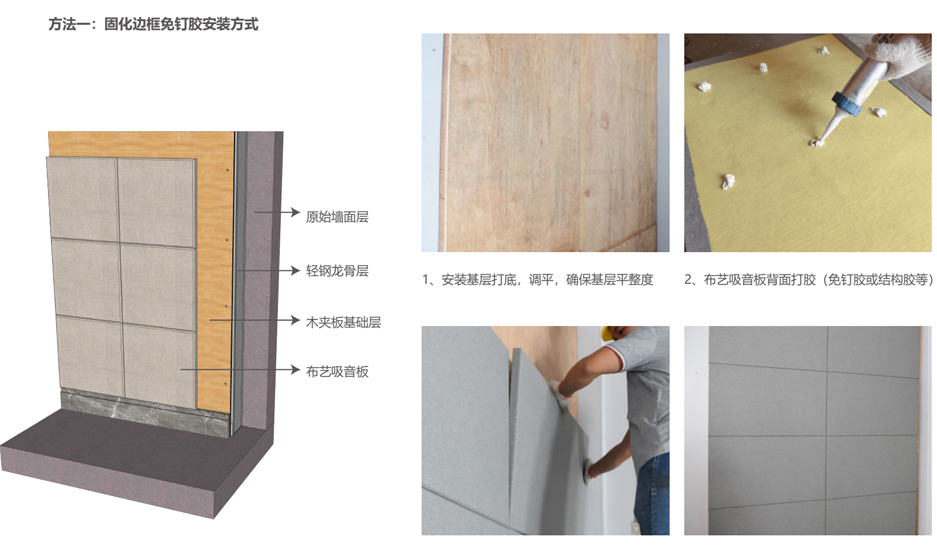 方法一：固化边框免钉胶安装方式

原始墙面层

轻钢龙骨层

木夹板基础层

布艺吸音板

1、安装基层打底，调平，确保基层平整度

2、布艺吸音板背面打胶（免钉胶或结构胶等）